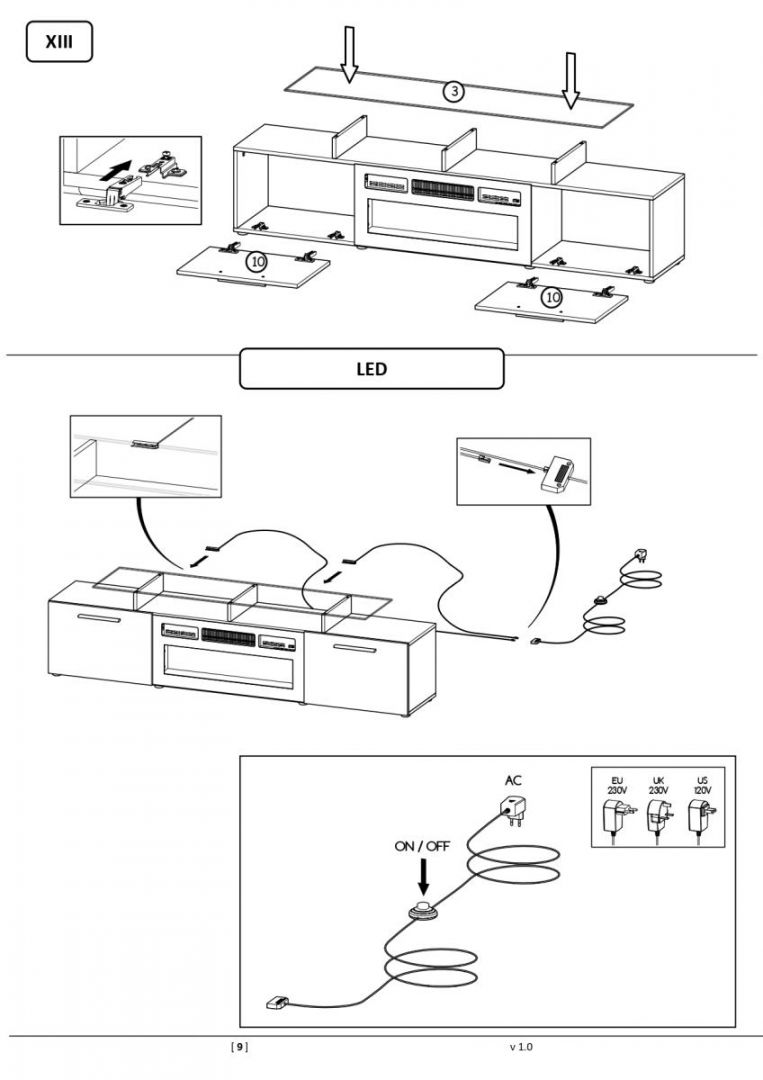 XIII

3

10

10

LED

AC

ON / OFF

EU 230V

UK 230V

US 120V

[ 9 ]

v 1.0